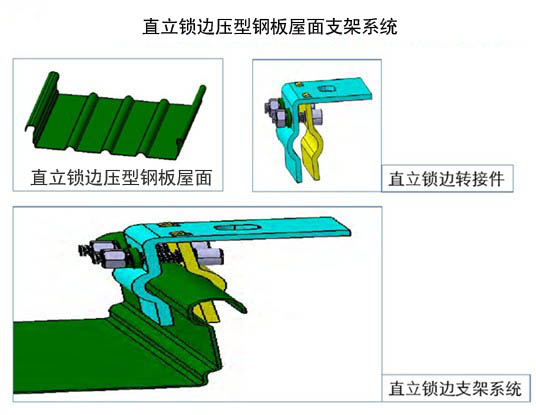 直立锁边压型钢板屋面支架系统

直立锁边压型钢板屋面

直立锁边转接件

直立锁边支架系统