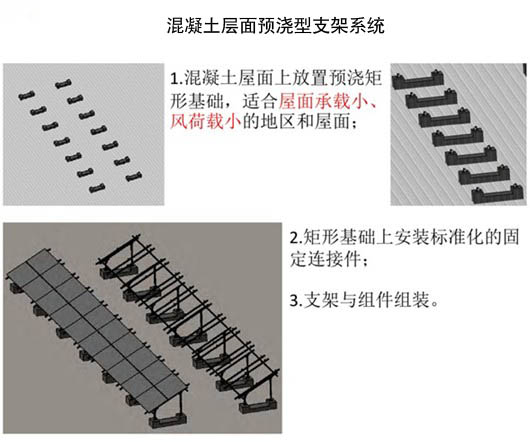 混凝土层面预浇型支架系统

1.混凝土屋面上放置预浇矩形基础，适合屋面承载小、风荷载小的地区和屋面；

2.矩形基础上安装标准化的固定连接件；

3.支架与组件组装。